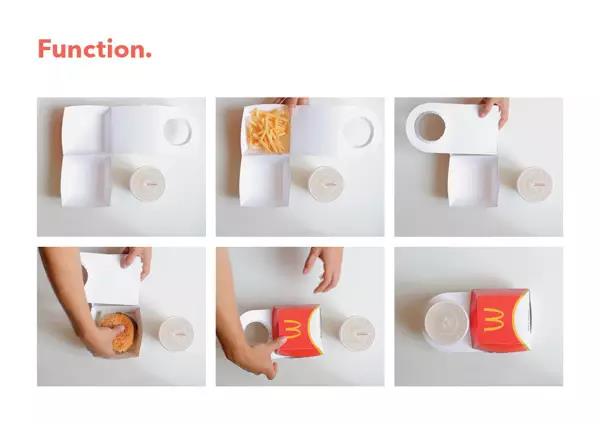 Function.